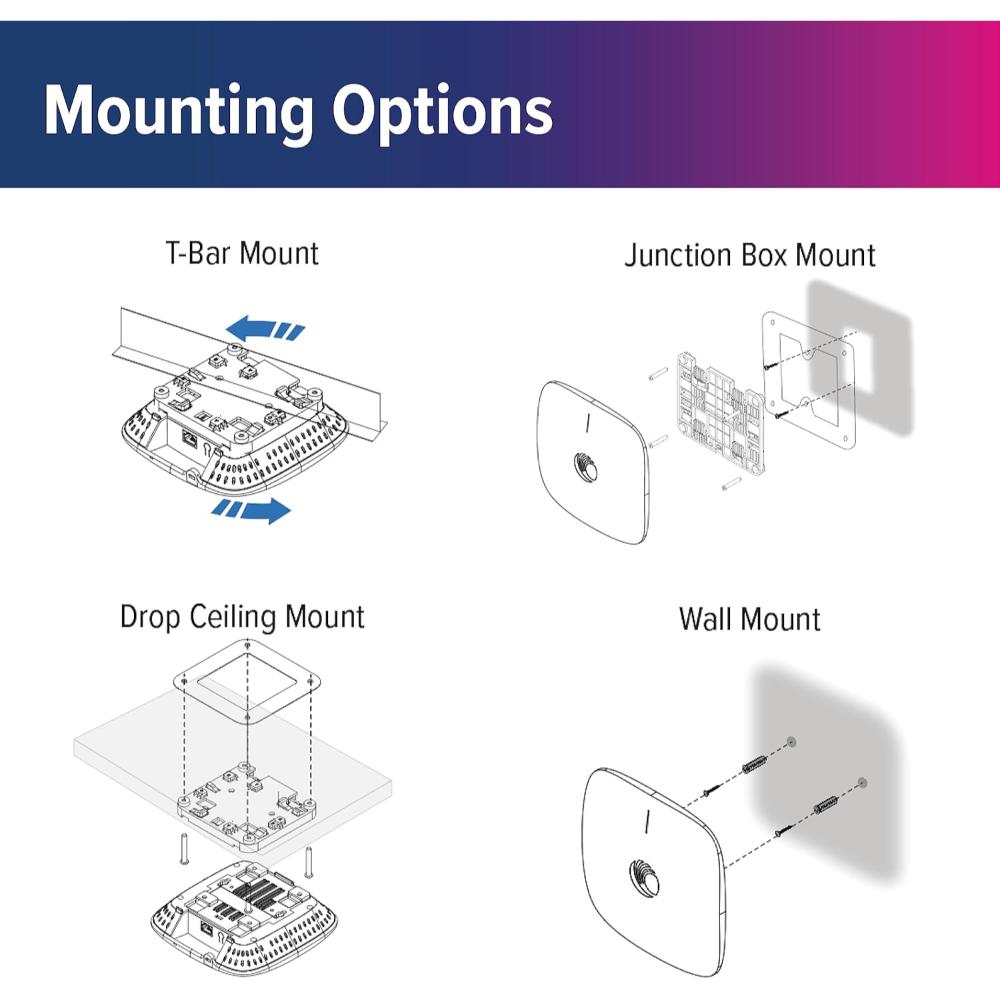 Mounting Options

T-Bar Mount

Junction Box Mount

Drop Ceiling Mount

Wall Mount