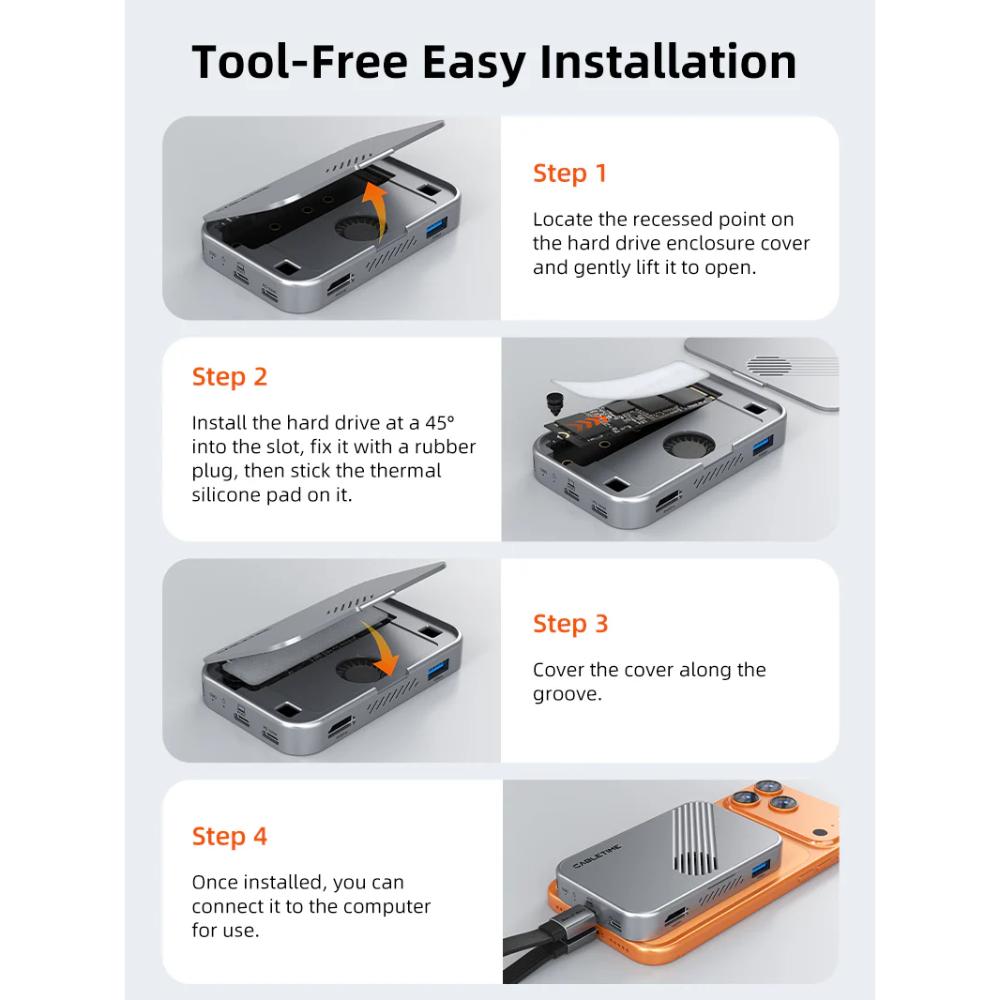 Tool-Free Easy Installation

Step 1

Locate the recessed point on the hard drive enclosure cover and gently lift it to open.

Step 2

Install the hard drive at a 45° into the slot, fix it with a rubber plug, then stick the thermal silicone pad on it.

Step 3

Cover the cover along the groove.

Step 4

Once installed, you can connect it to the computer for use.

CABLETIME